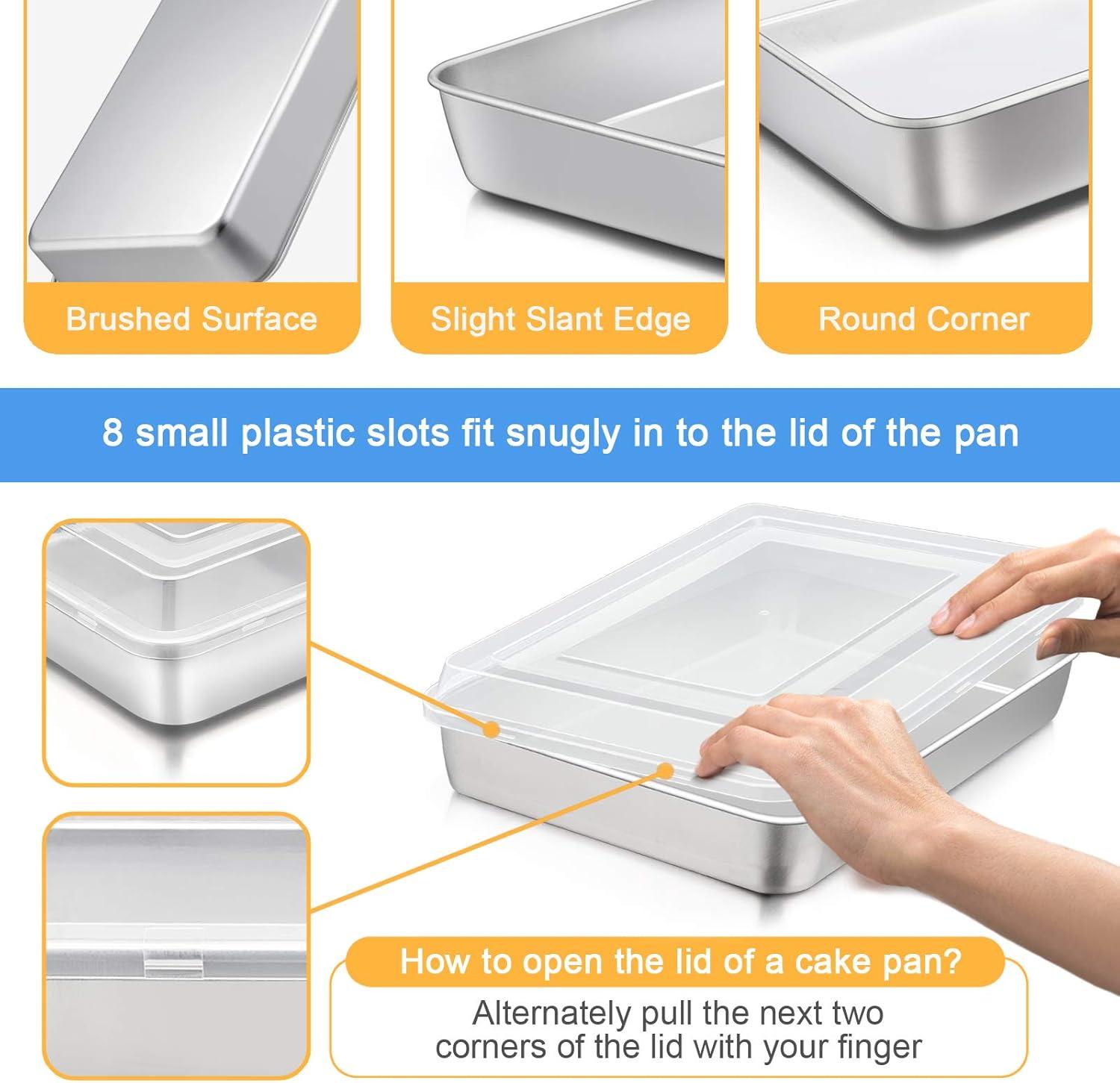 Brushed Surface

Slight Slant Edge

Round Corner

8 small plastic slots fit snugly in to the lid of the pan

How to open the lid of a cake pan?

Alternately pull the next two corners of the lid with your finger