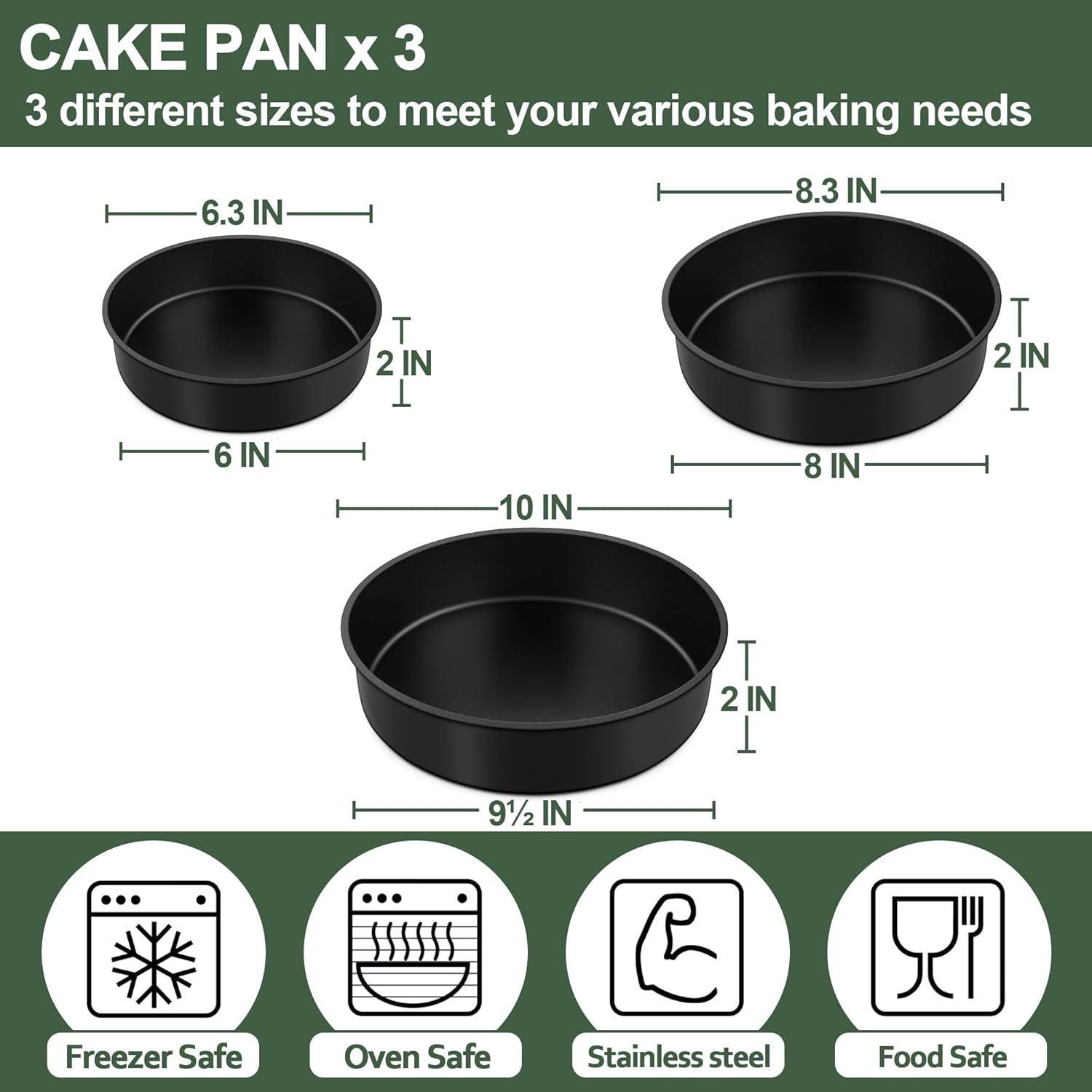 CAKE PAN x 3
3 different sizes to meet your various baking needs

6.3 IN
2 IN
6 IN

8.3 IN
2 IN
8 IN

10 IN
2 IN
9½ IN

Freezer Safe
Oven Safe
Stainless steel
Food Safe